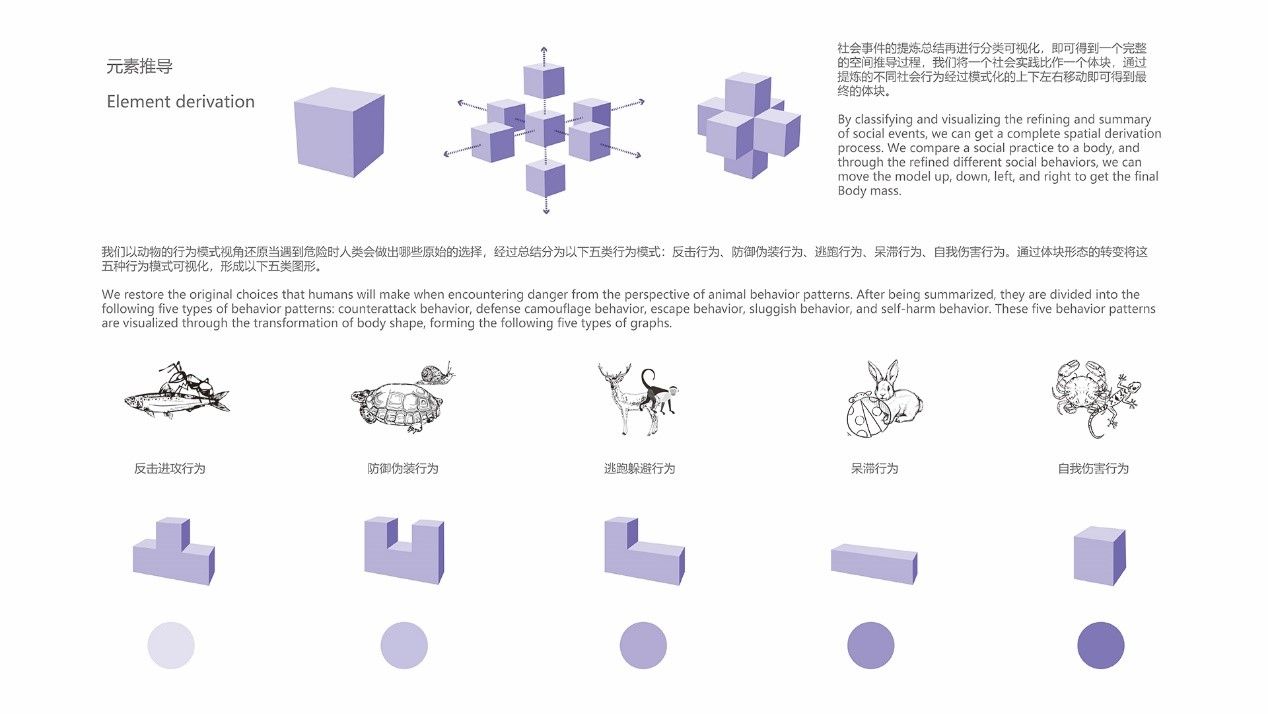 元素推导

Element derivation

社会事件的提炼总结再进行分类可视化，即可得到一个完整的空间推导过程，我们将一个社会实践比作一个体块，通过提炼的不同社会行为经过模式化的上下左右移动即可得到最终的体块。

By classifying and visualizing the refining and summary of social events, we can get a complete spatial derivation process. We compare a social practice to a body, and through the refined different social behaviors, we can move the model up, down, left, and right to get the final Body mass.

我们以动物的行为模式视角还原当遇到危险时人类会做出哪些原始的选择，经过总结分为以下五类行为模式：反击行为、防御伪装行为、逃跑行为、呆滞行为、自我伤害行为。通过体块形态的转变将这五种行为模式可视化，形成以下五类图形。

We restore the original choices that humans will make when encountering danger from the perspective of animal behavior patterns. After being summarized, they are divided into the following five types of behavior patterns: counterattack behavior, defense camouflage behavior, escape behavior, sluggish behavior, and self-harm behavior. These five behavior patterns are visualized through the transformation of body shape, forming the following five types of graphs.

反击进攻行为

防御伪装行为

逃跑躲避行为

呆滞行为

自我伤害行为